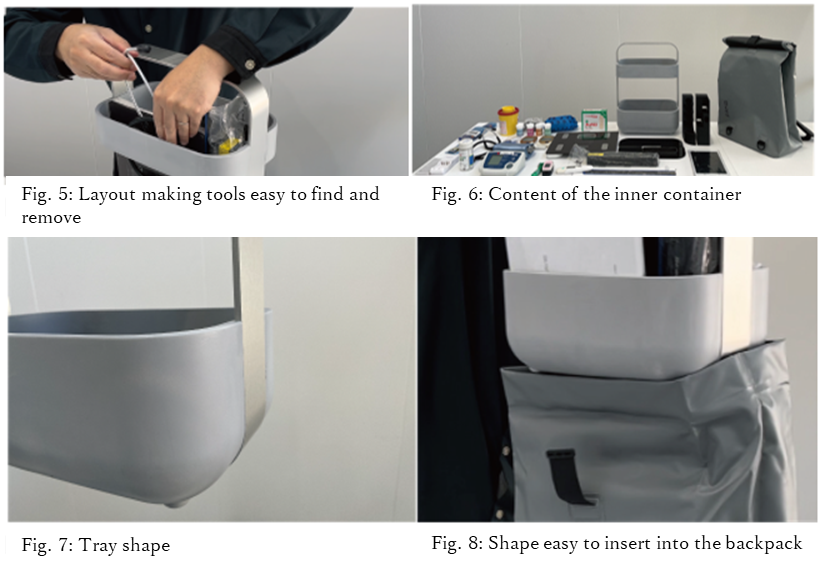 Fig. 5: Layout making tools easy to find and remove

Fig. 6: Content of the inner container

Fig. 7: Tray shape

Fig. 8: Shape easy to insert into the backpack